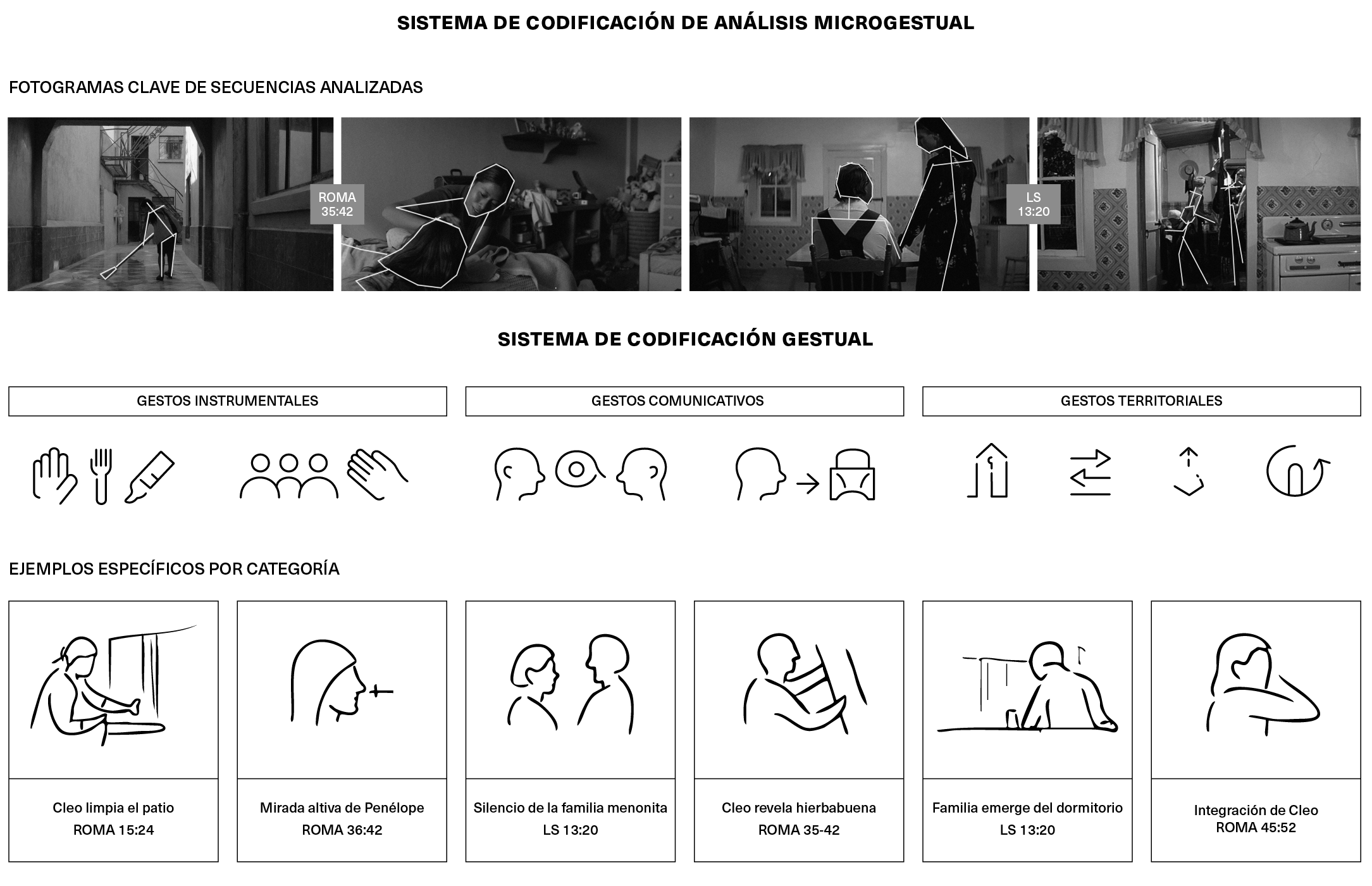 SISTEMA DE CODIFICACIÓN DE ANÁLISIS MICROGESTUAL

FOTOGRAMAS CLAVE DE SECUENCIAS ANALIZADAS

ROMA 35:42

LS 13:20

SISTEMA DE CODIFICACIÓN GESTUAL

GESTOS INSTRUMENTALES

GESTOS COMUNICATIVOS

GESTOS TERRITORIALES

EJEMPLOS ESPECÍFICOS POR CATEGORÍA

Cleo limpia el patio
ROMA 15:24

Mirada altiva de Penélope
ROMA 36:42

Silencio de la familia menonita
LS 13:20

Cleo revela hierbabuena
ROMA 35-42

Familia emerge del dormitorio
LS 13:20

Integración de Cleo
ROMA 45:52