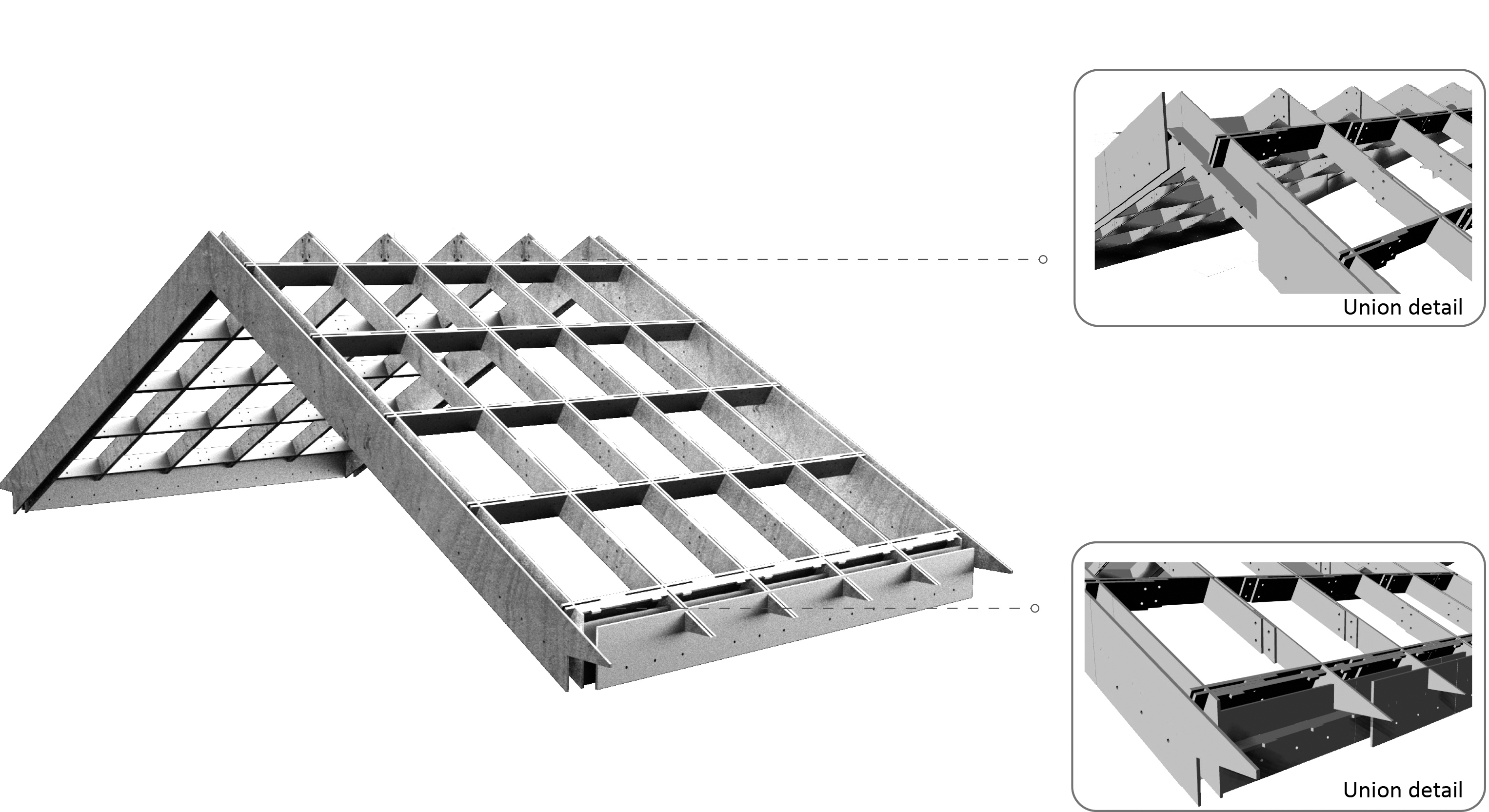 Union detail

Union detail