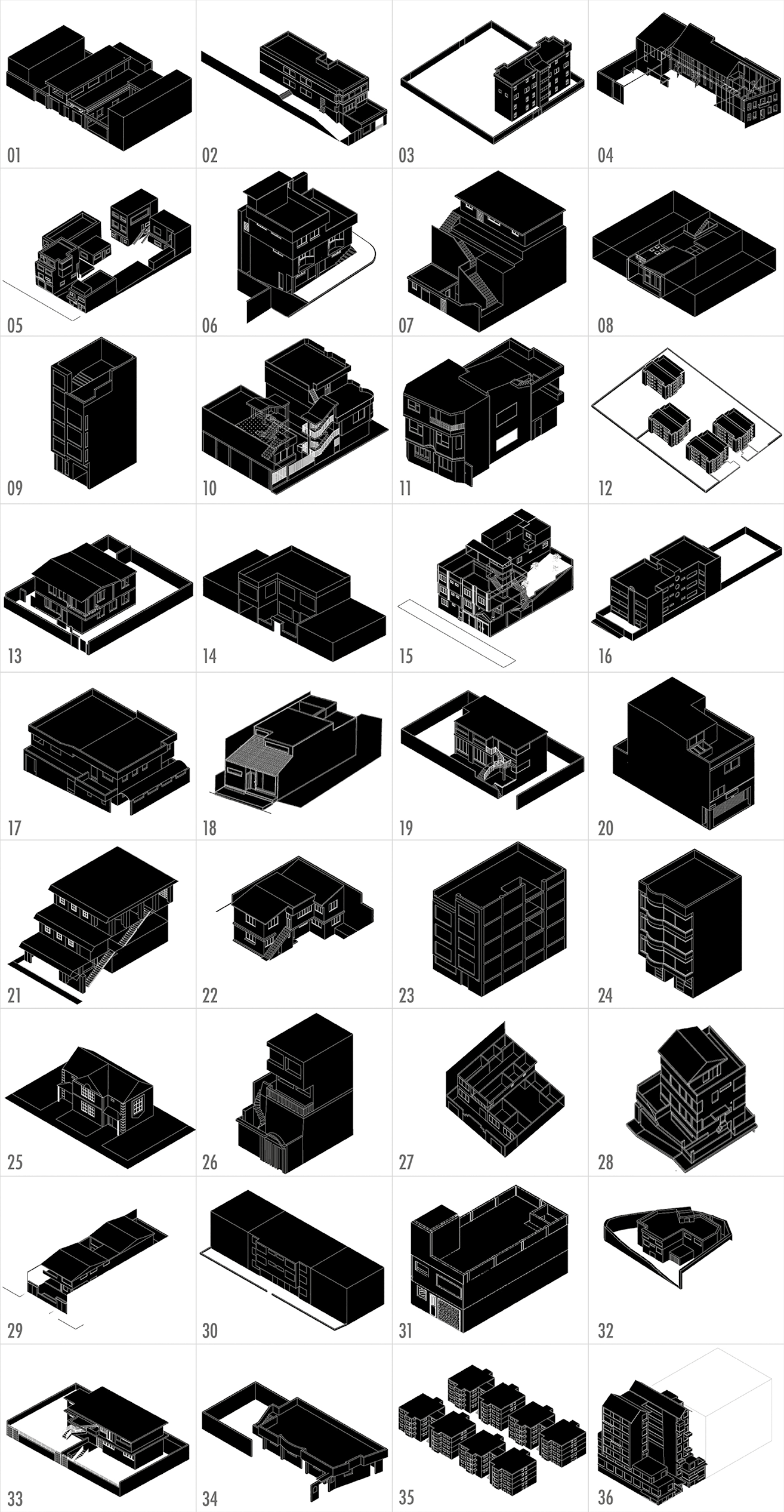 01
02
03
04
05
06
07
08
09
10
11
12
13
14
15
16
17
18
19
20
21
22
23
24
25
26
27
28
29
30
31
32
33
34
35
36