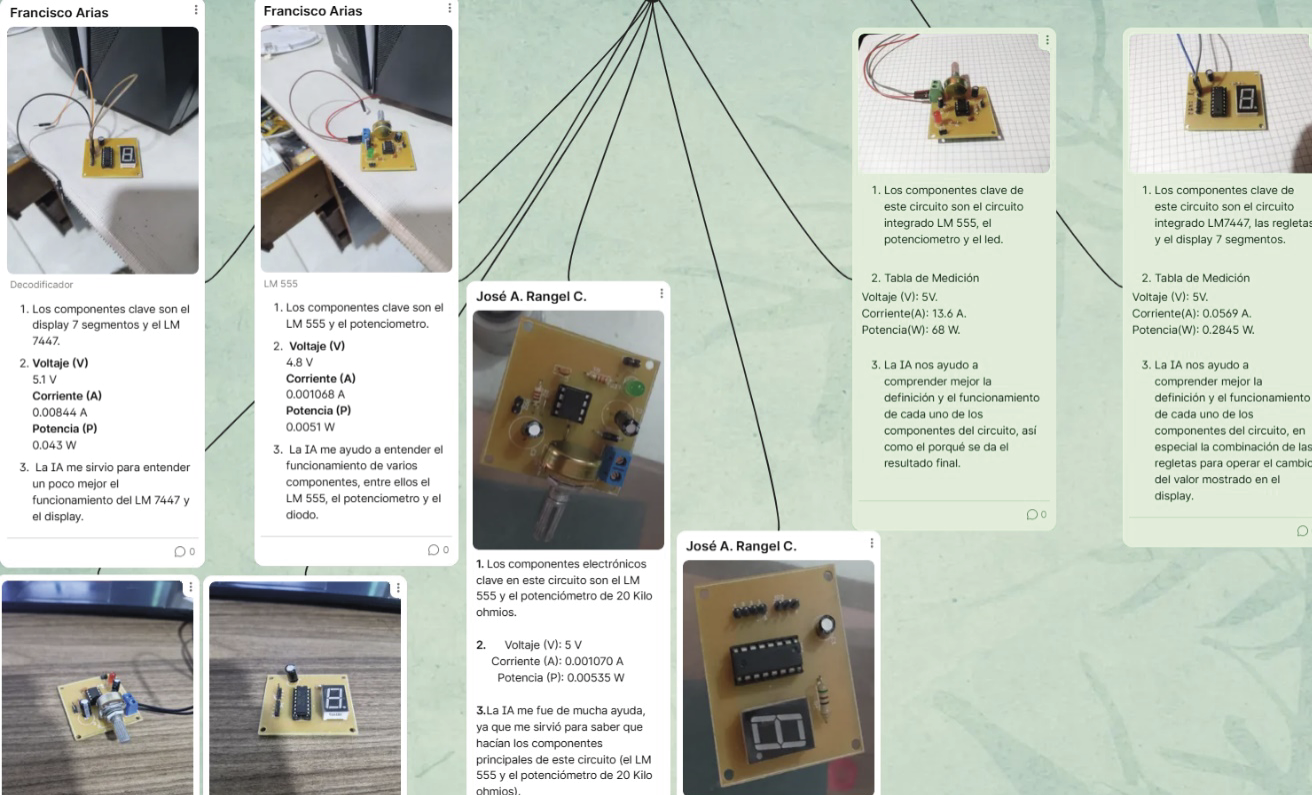 Francisco Arias

Decodificador

1. Los componentes clave son el display 7 segmentos y el LM 7447.
2. Voltaje (V)
5.1 V
Corriente (A)
0.00844 A
Potencia (P)
0.043 W
3. La IA me sirvio para entender un poco mejor el funcionamiento del LM 7447 y el display.

0

Francisco Arias

LM 555

1. Los componentes clave son el LM 555 y el potenciometro.
2. Voltaje (V)
4.8 V
Corriente (A)
0.001068 A
Potencia (P)
0.0051 W
3. La IA me ayudo a entender el funcionamiento de varios componentes, entre ellos el LM 555, el potenciometro y el diodo.

0

José A. Rangel C.

1. Los componentes electrónicos clave en este circuito son el LM 555 y el potenciómetro de 20 Kilo ohmios.

2. Voltaje (V): 5 V
Corriente (A): 0.001070 A
Potencia (P): 0.00535 W

3.La IA me fue de mucha ayuda, ya que me sirvió para saber que hacían los componentes principales de este circuito (el LM 555 y el potenciómetro de 20 Kilo ohmios).

José A. Rangel C.

1. Los componentes clave de este circuito son el circuito integrado LM 555, el potenciometro y el led.

2. Tabla de Medición
Voltaje (V): 5V.
Corriente(A): 13.6 A.
Potencia(W): 68 W.

3. La IA nos ayudo a comprender mejor la definición y el funcionamiento de cada uno de los componentes del circuito, así como el porqué se da el resultado final.

0

1. Los componentes clave de este circuito son el circuito integrado LM7447, las regletas y el display 7 segmentos.

2. Tabla de Medición
Voltaje (V): 5V.
Corriente(A): 0.0569 A.
Potencia(W): 0.2845 W.

3. La IA nos ayudo a comprender mejor la definición y el funcionamiento de cada uno de los componentes del circuito, en especial la combinación de las regletas para operar el cambio del valor mostrado en el display.